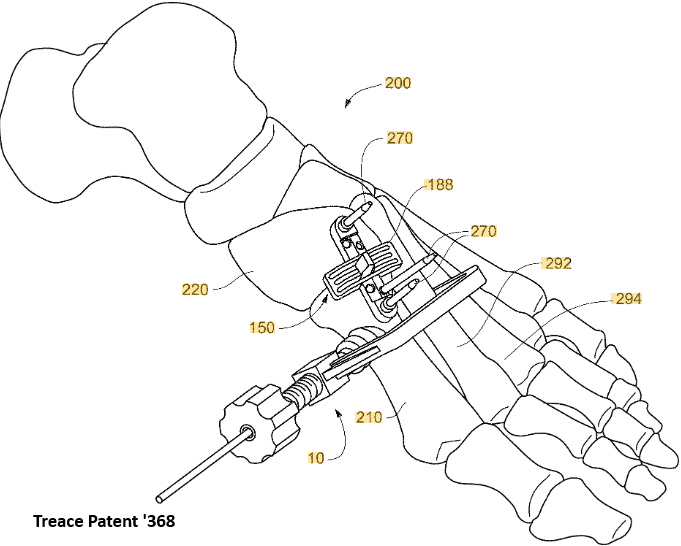 200

270

188

270

292

294

220

150

210

10

Treace Patent '368